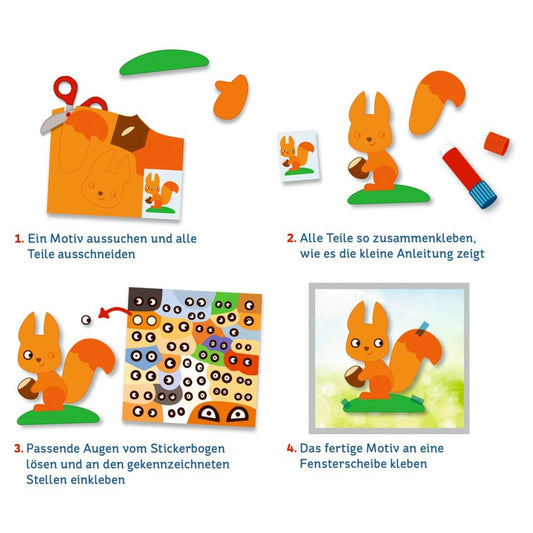 1. Ein Motiv aussuchen und alle Teile ausschneiden

2. Alle Teile so zusammenkleben, wie es die kleine Anleitung zeigt

3. Passende Augen vom Stickerbogen lösen und an den gekennzeichneten Stellen einkleben

4. Das fertige Motiv an eine Fensterscheibe kleben