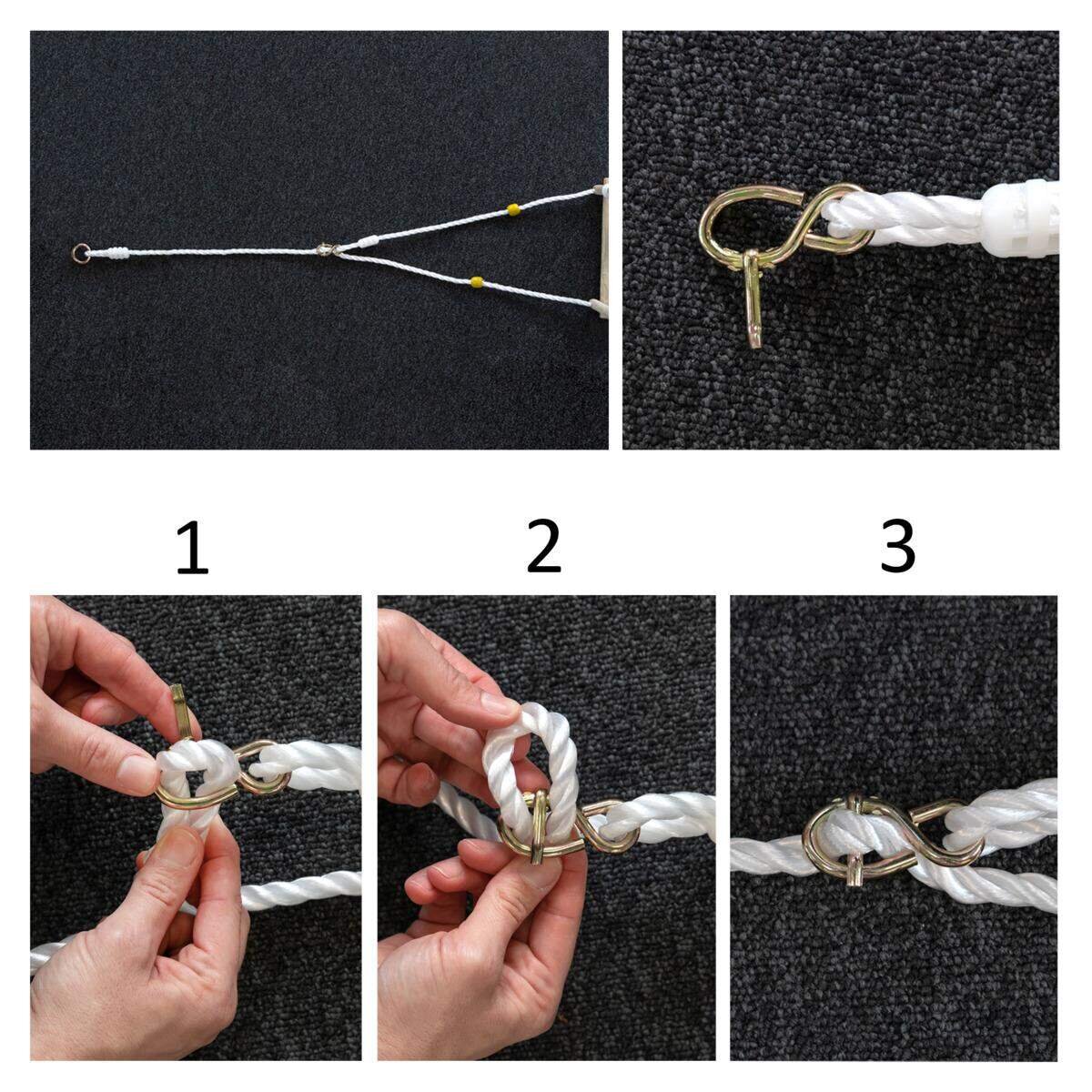 1

2

3