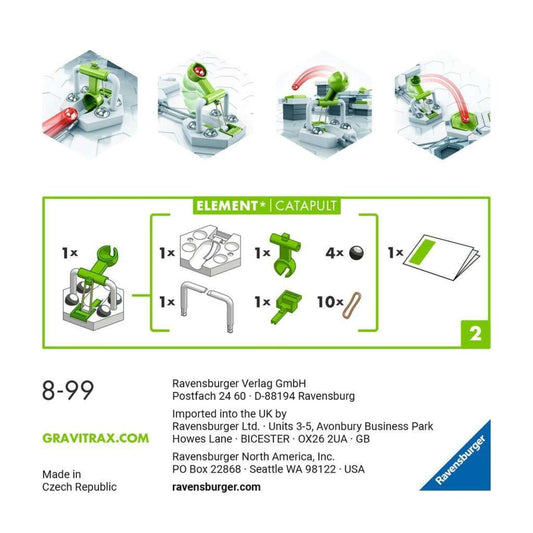 ELEMENT* | CATAPULT

1×

1×

1×

4×

1×

1×

1×

10×

2

8-99

GRAVITRAX.COM

Made in
Czech Republic

Ravensburger Verlag GmbH
Postfach 24 60 · D-88194 Ravensburg

Imported into the UK by
Ravensburger Ltd. · Units 3-5, Avonbury Business Park
Howes Lane · BICESTER · OX26 2UA · GB

Ravensburger North America, Inc.
PO Box 22868 · Seattle WA 98122 · USA

ravensburger.com

Ravensburger