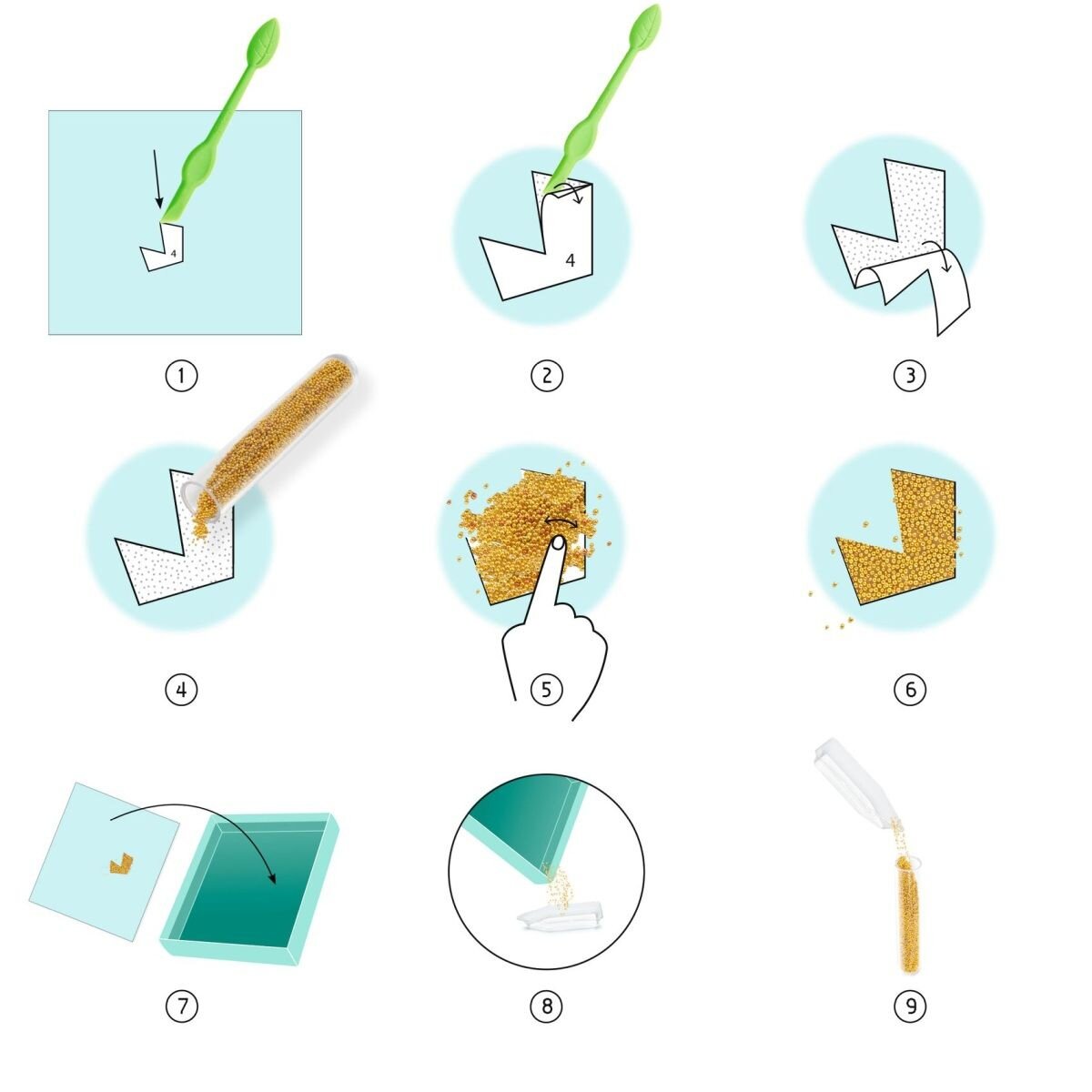 4

4

1

2

3

4

5

6

7

8

9