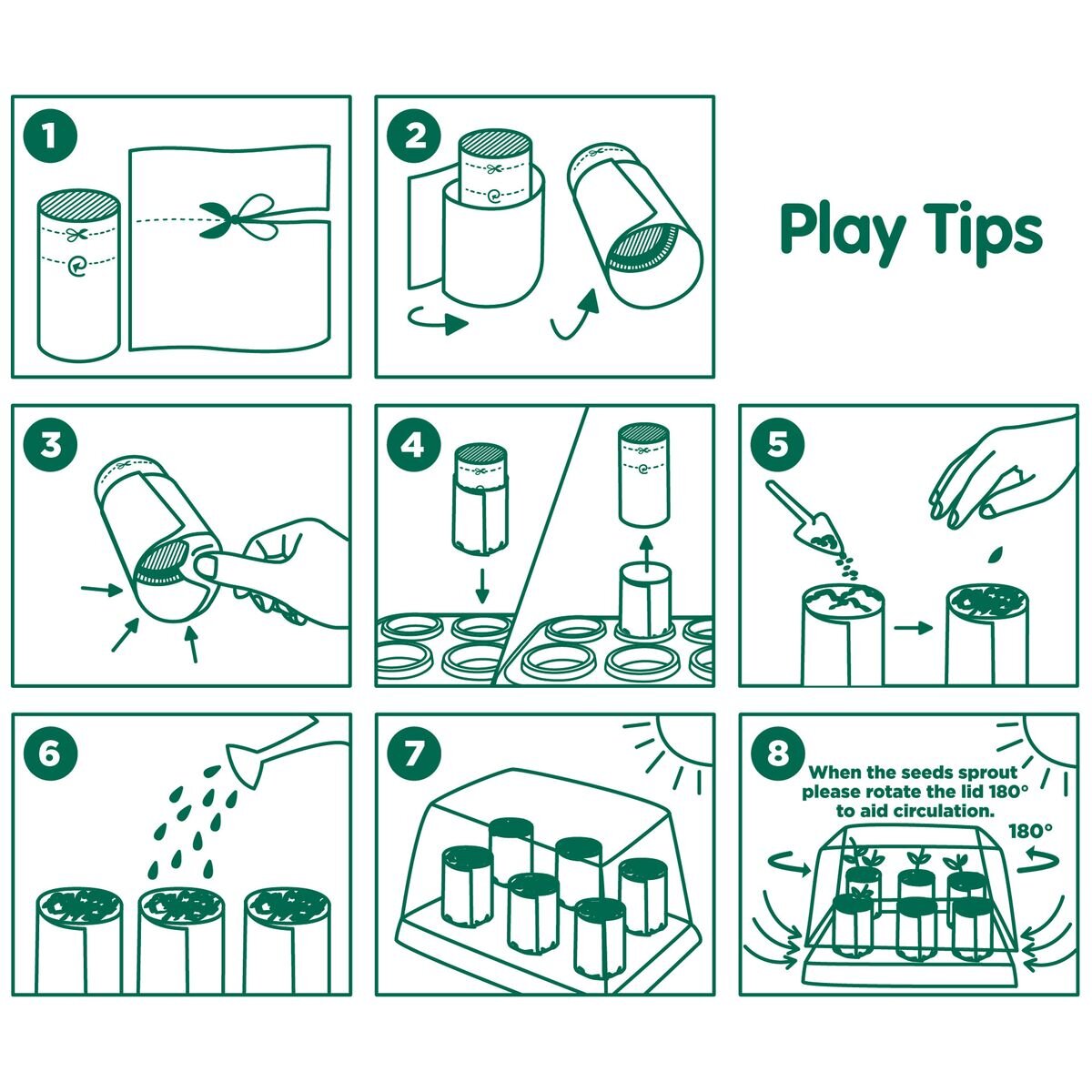 1

2

Play Tips

3

4

5

6

7

8

When the seeds sprout please rotate the lid 180° to aid circulation.

180°