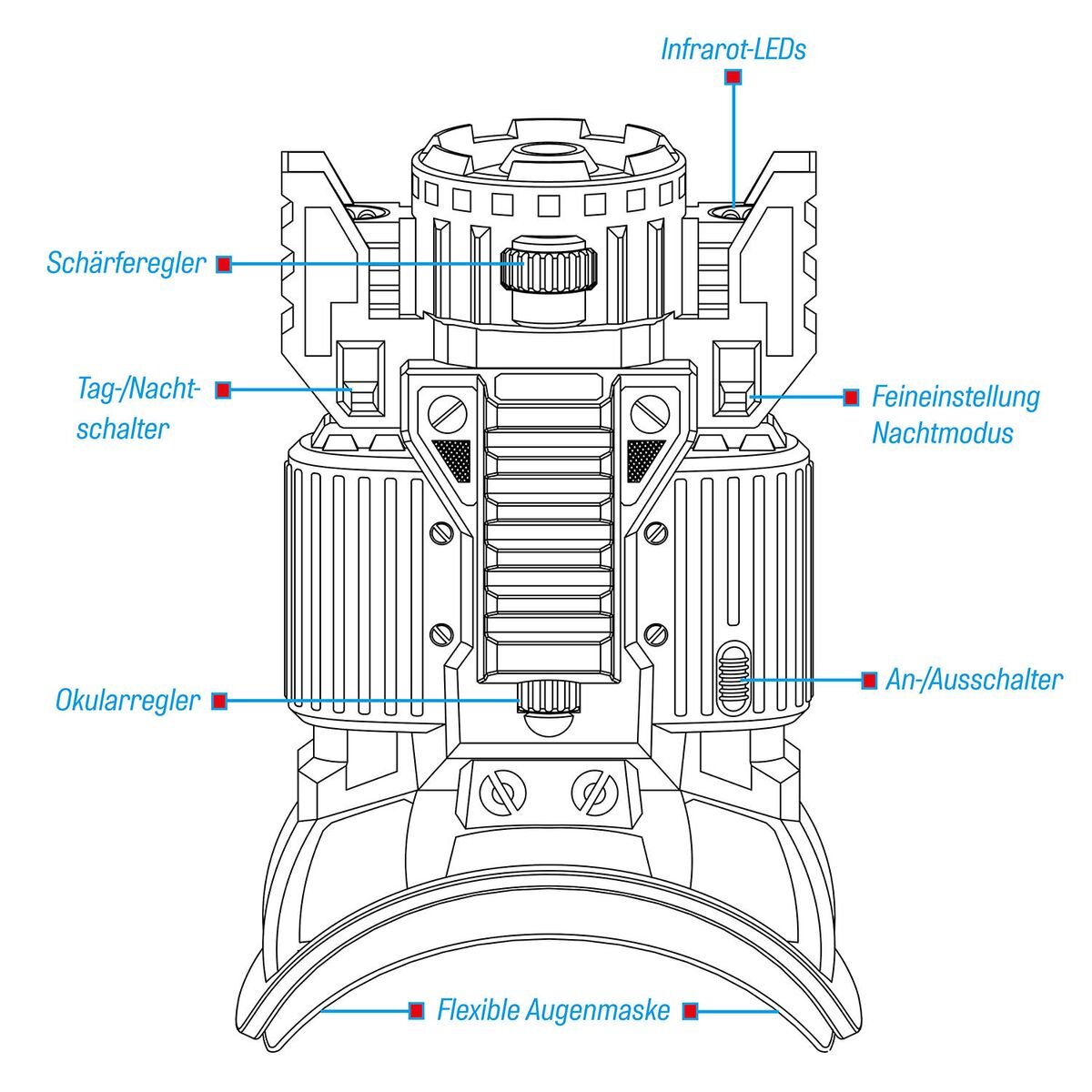 Infrarot-LEDs

Schärferegler

Tag-/Nachtschalter

Feineinstellung Nachtmodus

Okularregler

An-/Ausschalter

Flexible Augenmaske